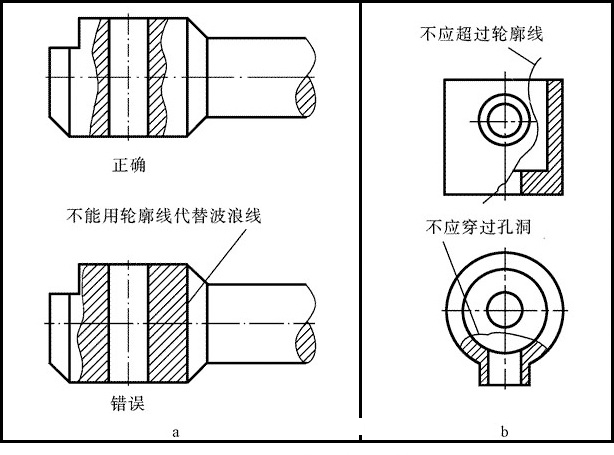 正确

不能用轮廓线代替波浪线

错误

a

不应超过轮廓线

不应穿过孔洞

b